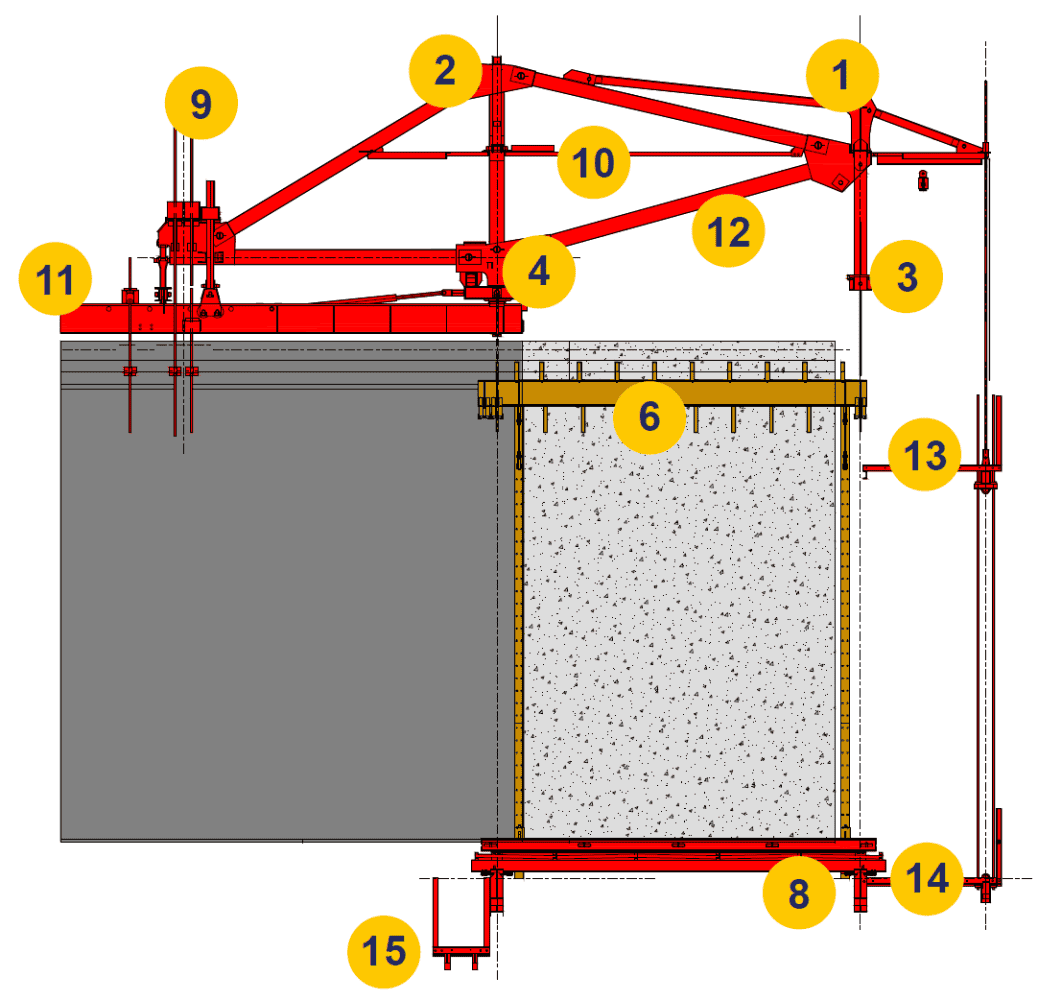 2
1
9
10
12
11
4
3
6
13
8
14
15